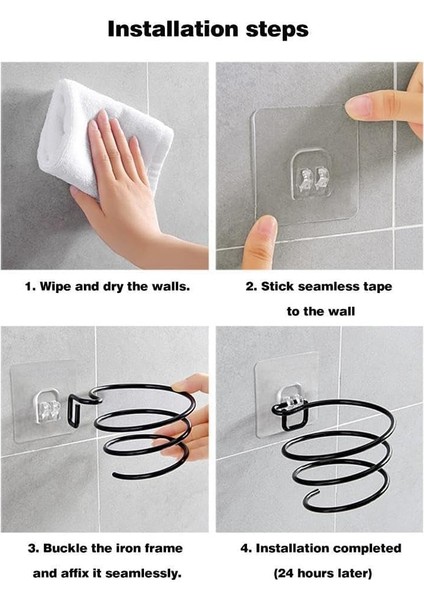 Installation steps

1. Wipe and dry the walls.

2. Stick seamless tape to the wall

3. Buckle the iron frame and affix it seamlessly.

4. Installation completed (24 hours later)