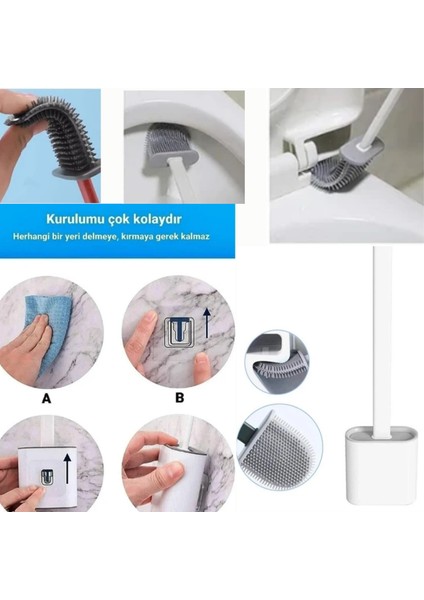 Kurulumu çok kolaydır

Herhangi bir yeri delmeye, kırmaya gerek kalmaz

A

B