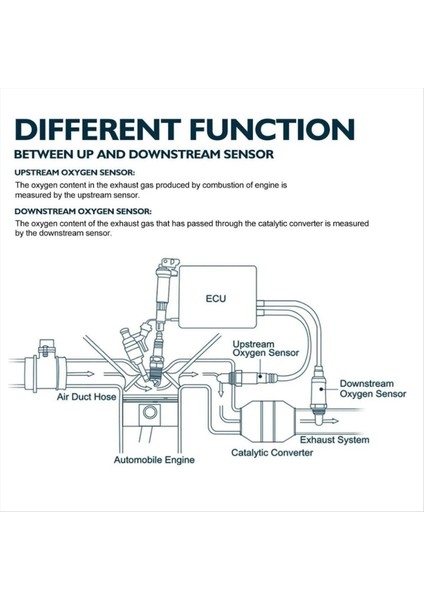 DIFFERENT FUNCTION
BETWEEN UP AND DOWNSTREAM SENSOR

UPSTREAM OXYGEN SENSOR:
The oxygen content in the exhaust gas produced by combustion of engine is measured by the upstream sensor.

DOWNSTREAM OXYGEN SENSOR:
The oxygen content of the exhaust gas that has passed through the catalytic converter is measured by the downstream sensor.

ECU

Upstream Oxygen Sensor

Downstream Oxygen Sensor

Air Duct Hose

Exhaust System

Catalytic Converter

Automobile Engine