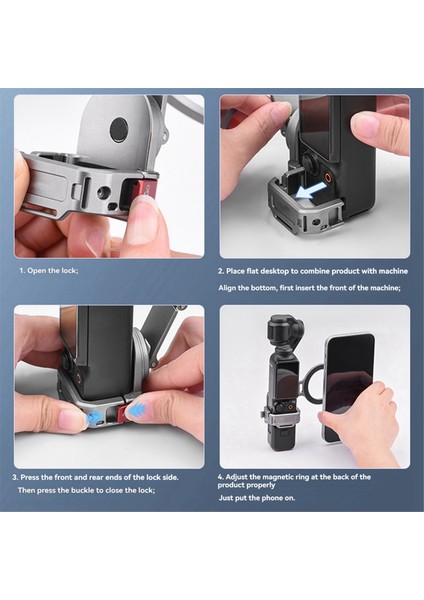 1. Open the lock;

2. Place flat desktop to combine product with machine

Align the bottom, first insert the front of the machine;

3. Press the front and rear ends of the lock side.

Then press the buckle to close the lock;

4. Adjust the magnetic ring at the back of the product properly

Just put the phone on.