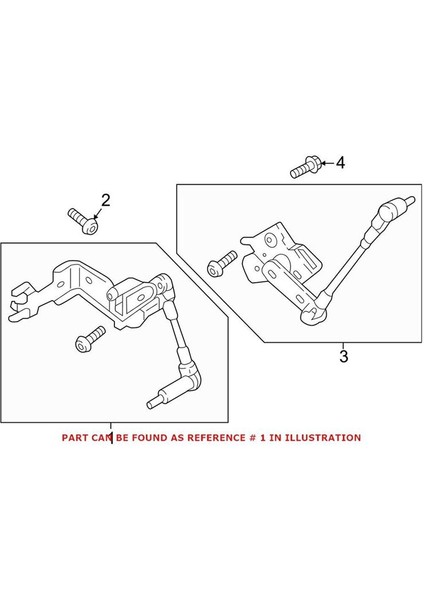 4

2

3

1

PART CAN BE FOUND AS REFERENCE # 1 IN ILLUSTRATION