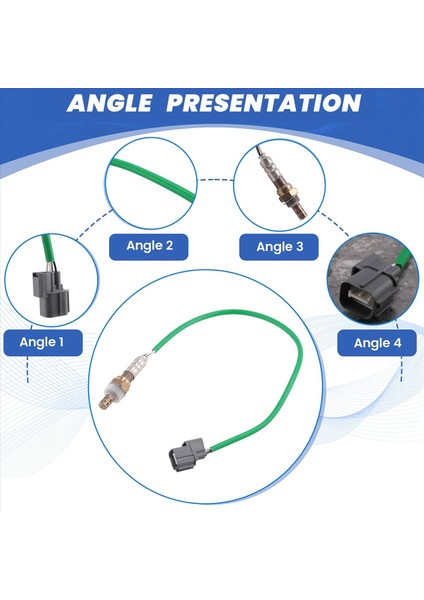 ANGLE PRESENTATION

Angle 2

Angle 3

Angle 1

Angle 4