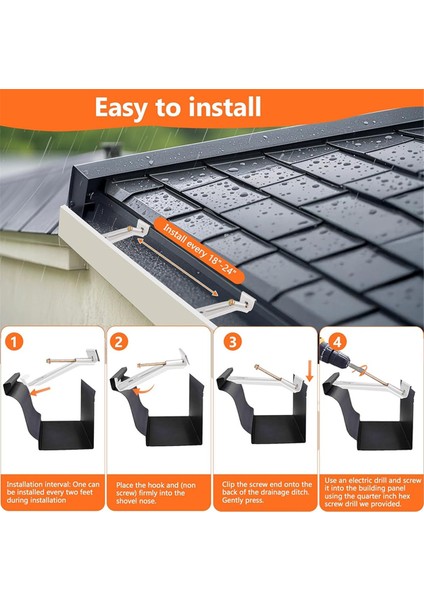 Easy to install

Install every 18"-24"

1

Installation interval: One can be installed every two feet during installation

2

Place the hook and (non screw) firmly into the shovel nose.

3

Clip the screw end onto the back of the drainage ditch. Gently press.

4

Use an electric drill and screw it into the building panel using the quarter inch hex screw drill we provided.