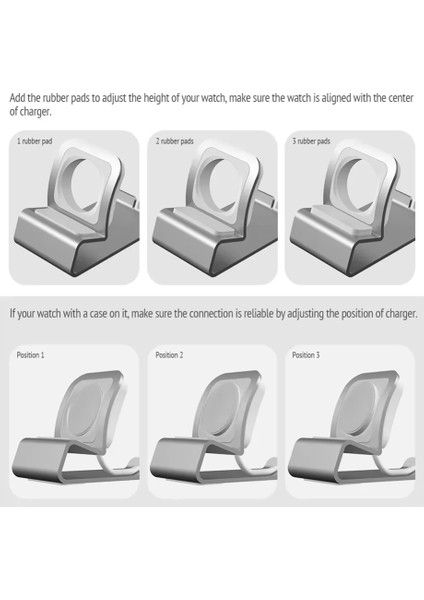 Add the rubber pads to adjust the height of your watch, make sure the watch is aligned with the center of charger.

1 rubber pad

2 rubber pads

3 rubber pads

If your watch with a case on it, make sure the connection is reliable by adjusting the position of charger.

Position 1

Position 2

Position 3