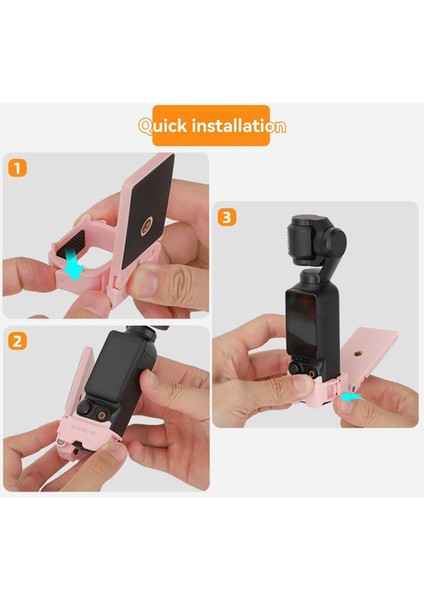 Quick installation

1

2

3