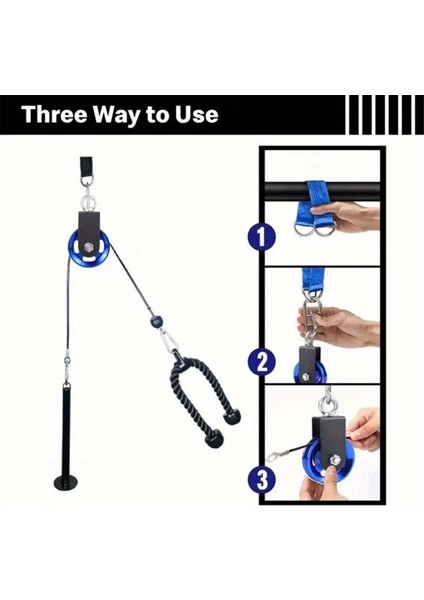 Three Way to Use

1

2

3