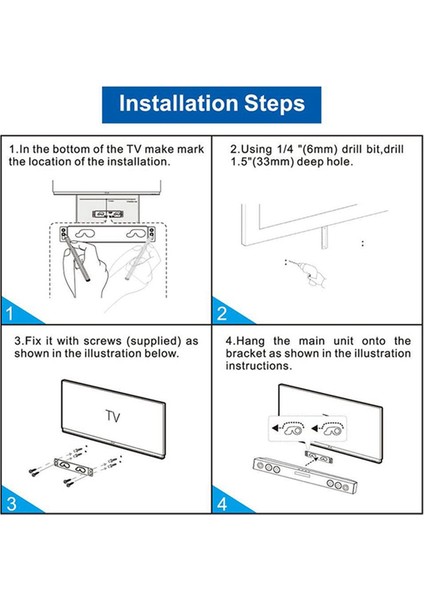 Installation Steps

1.In the bottom of the TV make mark the location of the installation.

1

2.Using 1/4 "(6mm) drill bit,drill 1.5"(33mm) deep hole.

2

3.Fix it with screws (supplied) as shown in the illustration below.

TV

3

4.Hang the main unit onto the bracket as shown in the illustration instructions.

4