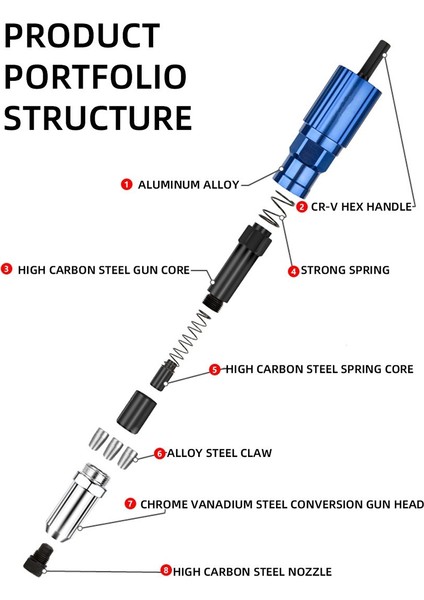 PRODUCT PORTFOLIO STRUCTURE

1 ALUMINUM ALLOY

2 CR-V HEX HANDLE

3 HIGH CARBON STEEL GUN CORE

4 STRONG SPRING

5 HIGH CARBON STEEL SPRING CORE

6 ALLOY STEEL CLAW

7 CHROME VANADIUM STEEL CONVERSION GUN HEAD

8 HIGH CARBON STEEL NOZZLE