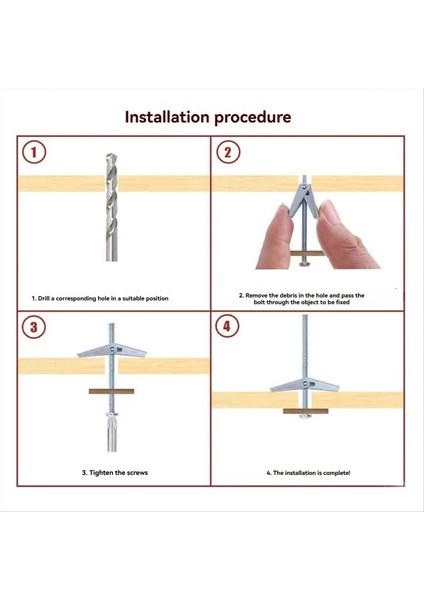 Installation procedure

1

1. Drill a corresponding hole in a suitable position

2

2. Remove the debris in the hole and pass the bolt through the object to be fixed

3

3. Tighten the screws

4

4. The installation is complete!