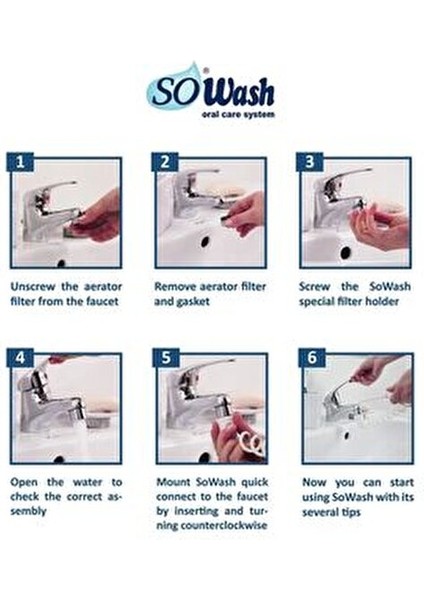 SOWash®
oral care system

1

Unscrew the aerator filter from the faucet

2

Remove aerator filter and gasket

3

Screw the SoWash special filter holder

4

Open the water to check the correct assembly

5

Mount SoWash quick connect to the faucet by inserting and turning counterclockwise

6

Now you can start using SoWash with its several tips