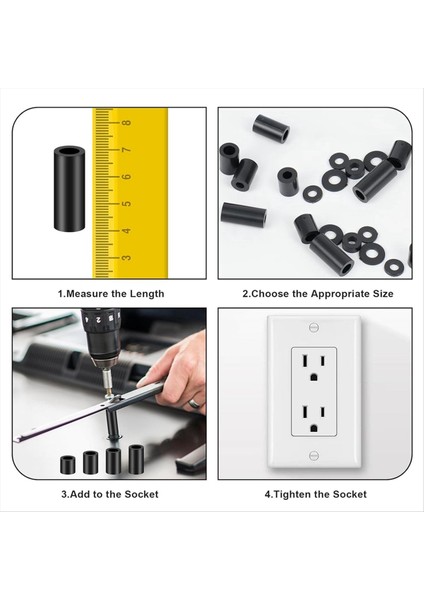 8
7
6
5
4
3

1.Measure the Length

2.Choose the Appropriate Size

3.Add to the Socket

4.Tighten the Socket