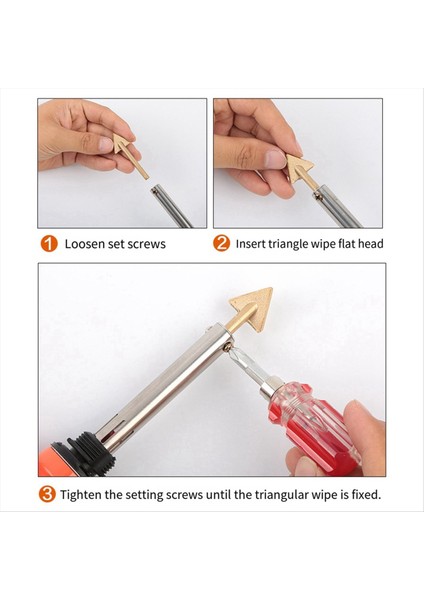 1 Loosen set screws

2 Insert triangle wipe flat head

3 Tighten the setting screws until the triangular wipe is fixed.