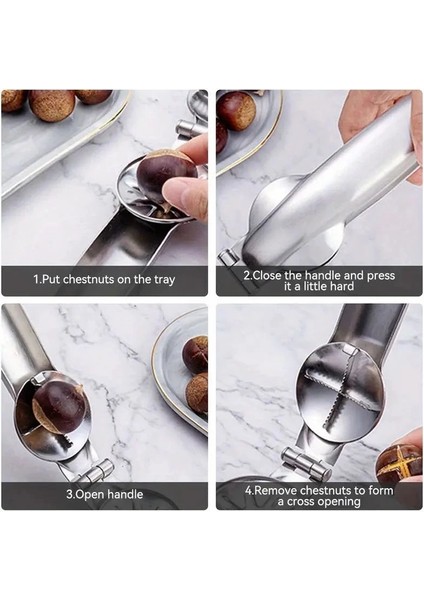 1.Put chestnuts on the tray

2.Close the handle and press it a little hard

3.Open handle

4.Remove chestnuts to form a cross opening