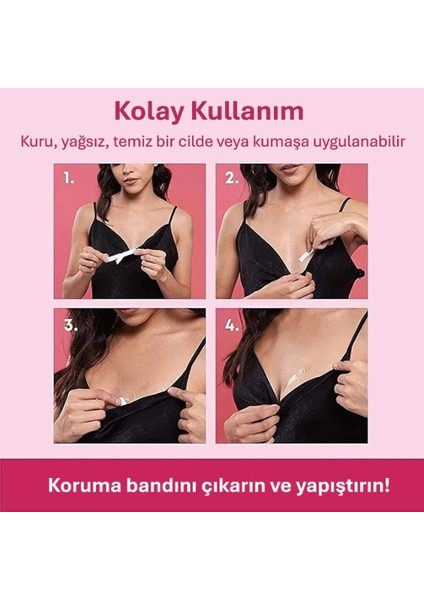 Kolay Kullanım

Kuru, yağsız, temiz bir cilde veya kumaşa uygulanabilir

1.

2.

3.

4.

Koruma bandını çıkarın ve yapıştırın!