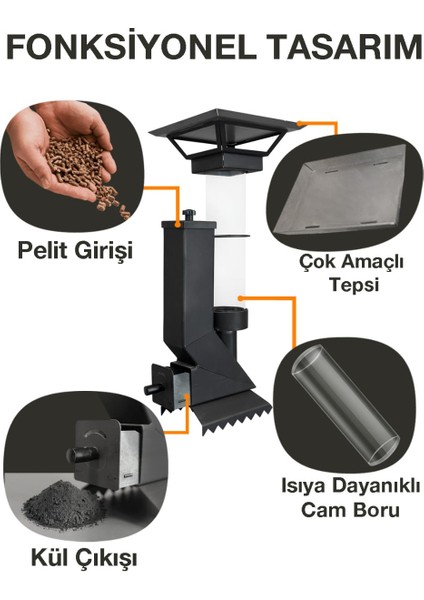 FONKSİYONEL TASARIM

Pelit Girişi

Çok Amaçlı Tepsi

Isıya Dayanıklı Cam Boru

Kül Çıkışı