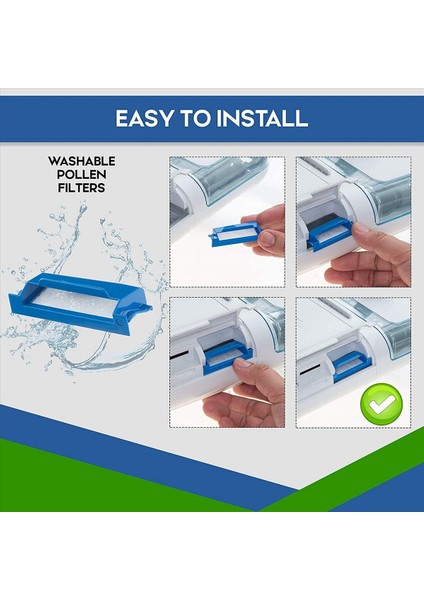 EASY TO INSTALL

WASHABLE POLLEN FILTERS