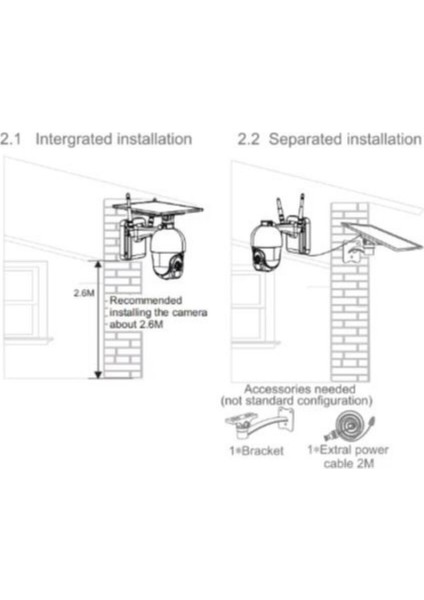 2.1 Intergrated installation

2.6M

Recommended installing the camera about 2.6M

2.2 Separated installation

Accessories needed (not standard configuration)

1*Bracket

1*Extral power cable 2M