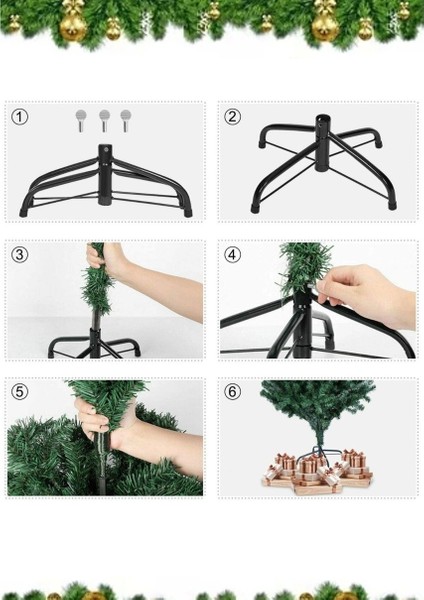 1

2

3

4

5

6