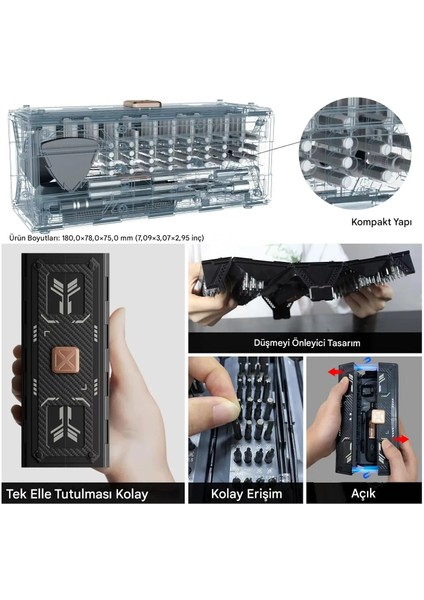 Kompakt Yapı

Ürün Boyutları: 180,0×78,0×75,0 mm (7,09×3,07×2,95 inç)

Düşmeyi Önleyici Tasarım

Tek Elle Tutulması Kolay

Kolay Erişim

Açık