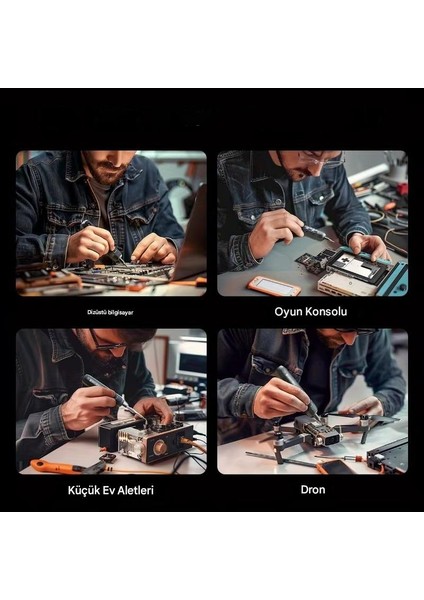 Dizüstü bilgisayar

Oyun Konsolu

Küçük Ev Aletleri

Dron