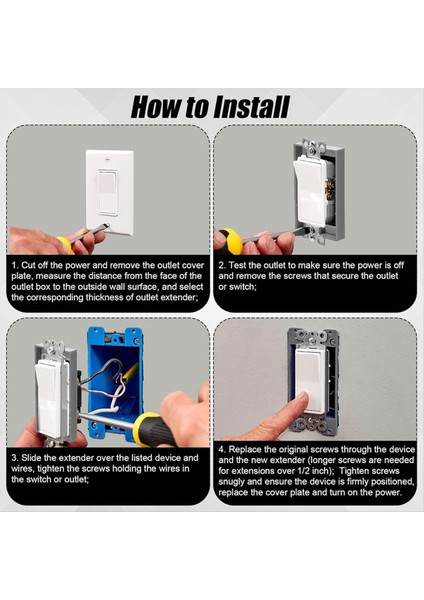 How to Install

1. Cut off the power and remove the outlet cover plate, measure the distance from the face of the outlet box to the outside wall surface, and select the corresponding thickness of outlet extender;

2. Test the outlet to make sure the power is off and remove the screws that secure the outlet or switch;

3. Slide the extender over the listed device and wires, tighten the screws holding the wires in the switch or outlet;

4. Replace the original screws through the device and the new extender (longer screws are needed for extensions over 1/2 inch); Tighten screws snugly and ensure the device is firmly positioned, replace the cover plate and turn on the power.