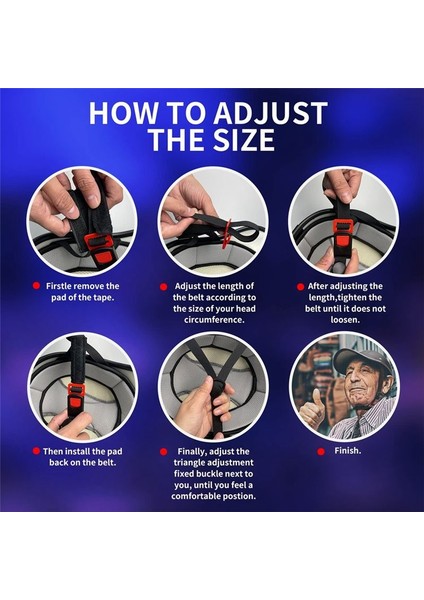 HOW TO ADJUST THE SIZE

Firstle remove the pad of the tape.

Adjust the length of the belt according to the size of your head circumference.

After adjusting the length,tighten the belt until it does not loosen.

Then install the pad back on the belt.

Finally, adjust the triangle adjustment fixed buckle next to you, until you feel a comfortable postion.

Finish.