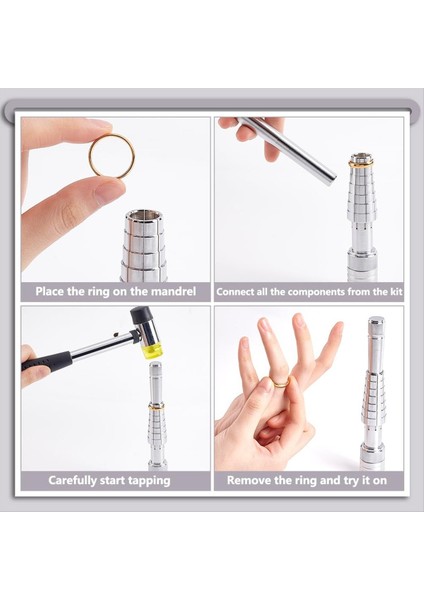 Place the ring on the mandrel

Connect all the components from the kit

Carefully start tapping

Remove the ring and try it on