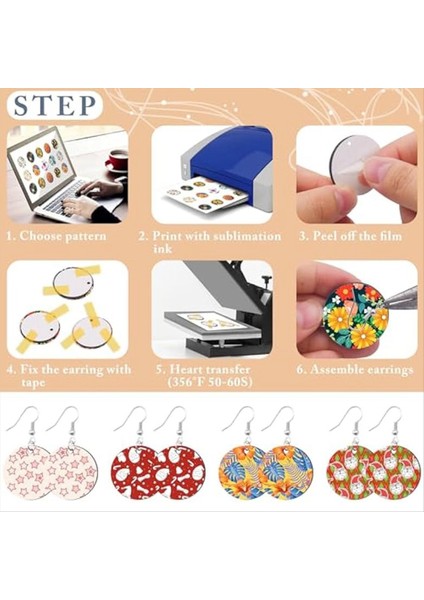 STEP

1. Choose pattern

2. Print with sublimation ink

3. Peel off the film

4. Fix the earring with tape

5. Heart transfer (356°F 50-60S)

6. Assemble earrings