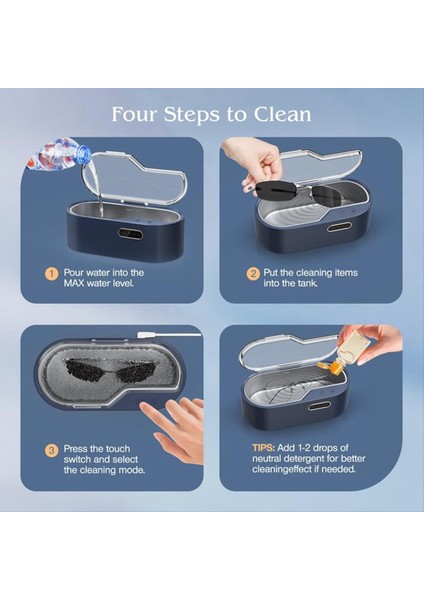 Four Steps to Clean

1 Pour water into the MAX water level.

2 Put the cleaning items into the tank.

3 Press the touch switch and select the cleaning mode.

TIPS: Add 1-2 drops of neutral detergent for better cleaningeffect if needed.