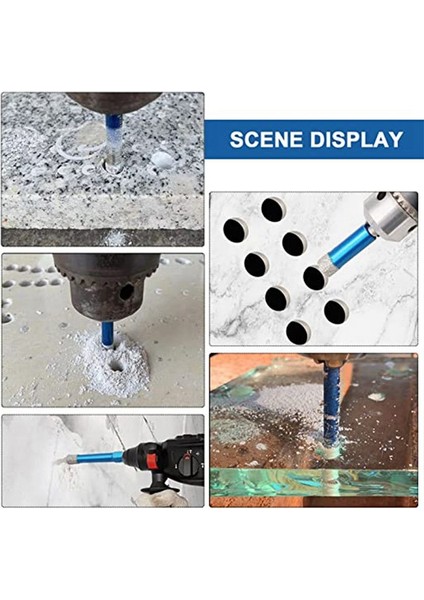 SCENE DISPLAY