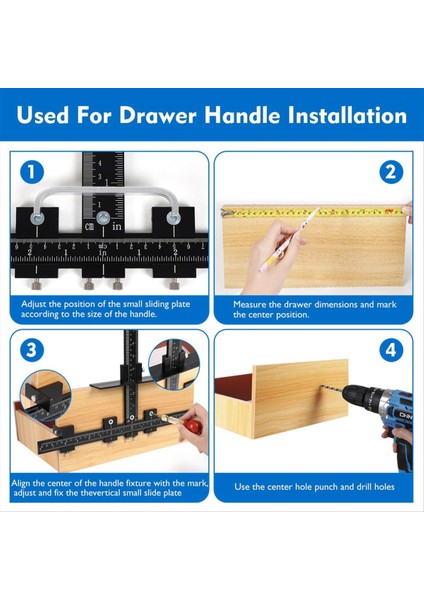 Used For Drawer Handle Installation

1

cm in

Adjust the position of the small sliding plate according to the size of the handle.

2

Measure the drawer dimensions and mark the center position.

3

Align the center of the handle fixture with the mark, adjust and fix the thevertical small slide plate

4

Use the center hole punch and drill holes