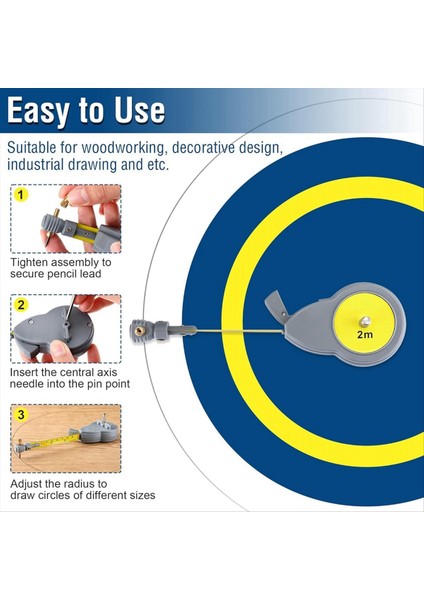 Easy to Use

Suitable for woodworking, decorative design, industrial drawing and etc.

1

Tighten assembly to secure pencil lead

2

Insert the central axis needle into the pin point

3

Adjust the radius to draw circles of different sizes

2m