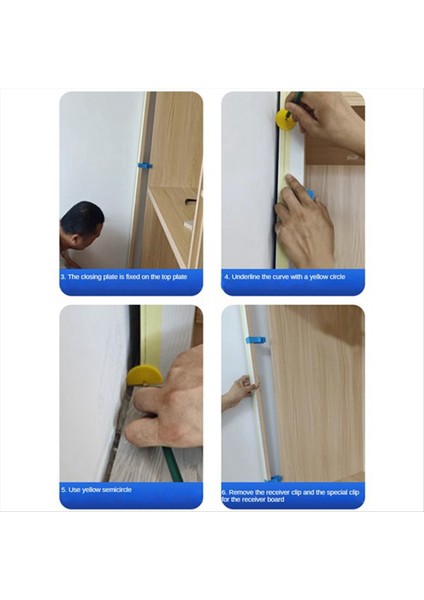 3. The closing plate is fixed on the top plate

4. Underline the curve with a yellow circle

5. Use yellow semicircle

6. Remove the receiver clip and the special clip for the receiver board