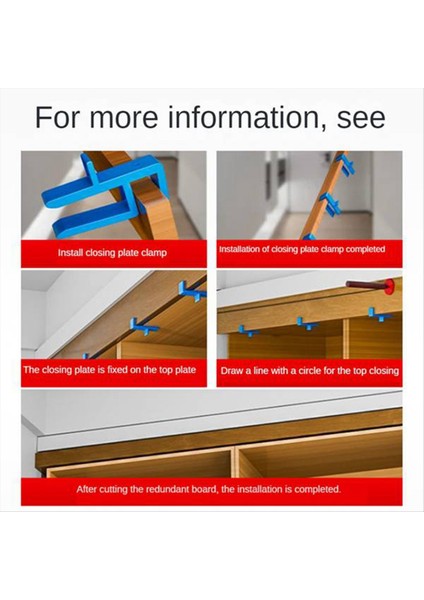 For more information, see

Install closing plate clamp

Installation of closing plate clamp completed

The closing plate is fixed on the top plate

Draw a line with a circle for the top closing

After cutting the redundant board, the installation is completed.