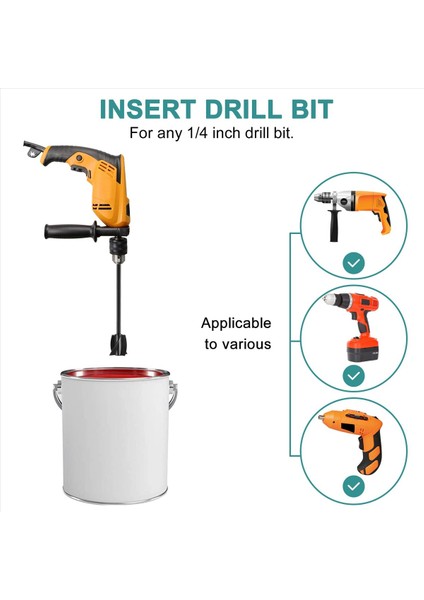 INSERT DRILL BIT
For any 1/4 inch drill bit.

Applicable to various