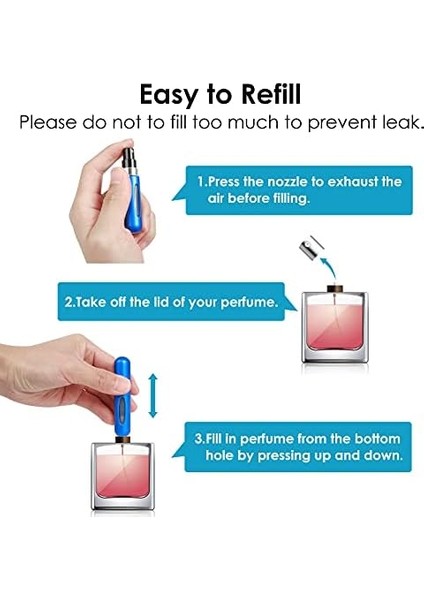 Easy to Refill
Please do not to fill too much to prevent leak.

1.Press the nozzle to exhaust the air before filling.

2.Take off the lid of your perfume.

3.Fill in perfume from the bottom hole by pressing up and down.