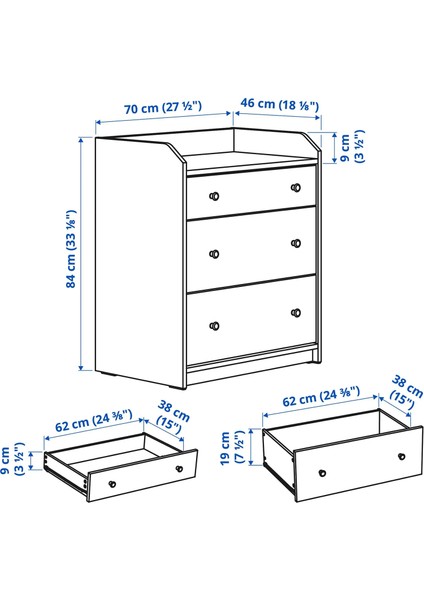 70 cm (27 ½")
46 cm (18 ⅛")
9 cm (3 ½")
84 cm (33 ⅛")
62 cm (24 ⅜")
38 cm (15")
9 cm (3 ½")
62 cm (24 ⅜")
38 cm (15")
19 cm (7 ½")