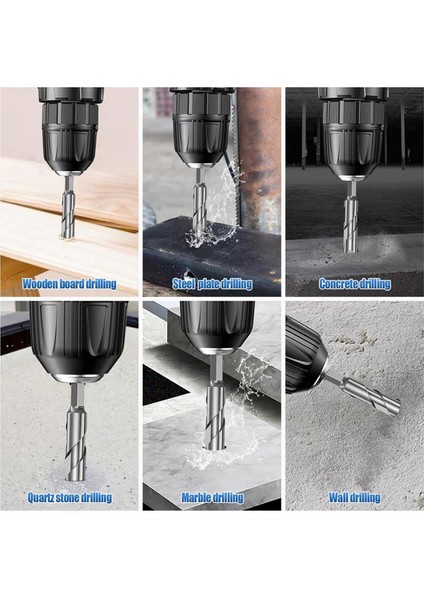 Wooden board drilling

Steel plate drilling

Concrete drilling

Quartz stone drilling

Marble drilling

Wall drilling