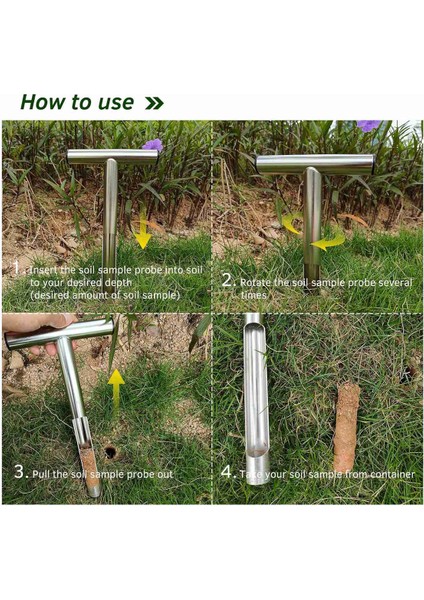 How to use »

1. Insert the soil sample probe into soil to your desired depth (desired amount of soil sample)

2. Rotate the soil sample probe several times

3. Pull the soil sample probe out

4. Take your soil sample from container