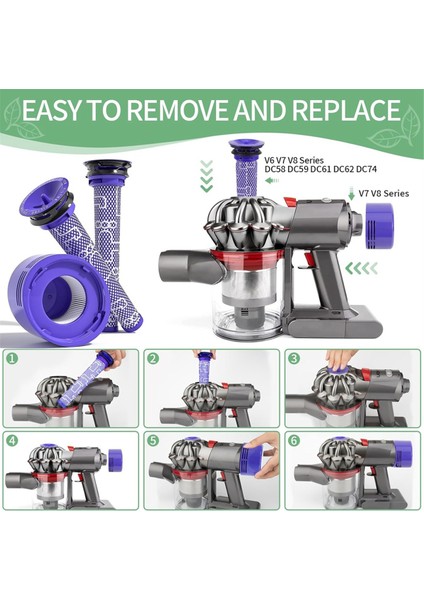 EASY TO REMOVE AND REPLACE

V6 V7 V8 Series
DC58 DC59 DC61 DC62 DC74

V7 V8 Series

1

2

3

4

5

6