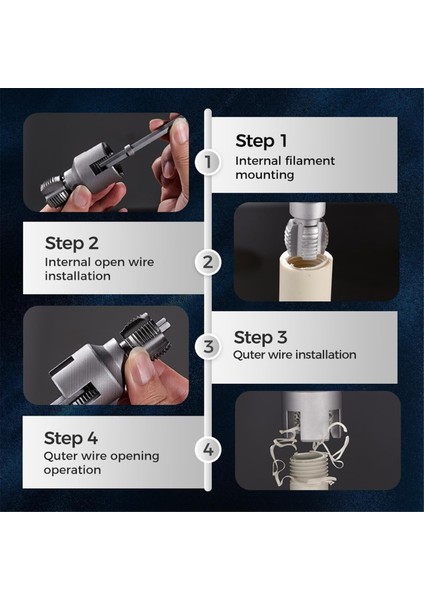 1

Step 1
Internal filament mounting

Step 2
Internal open wire installation

2

3

Step 3
Quter wire installation

Step 4
Quter wire opening operation

4