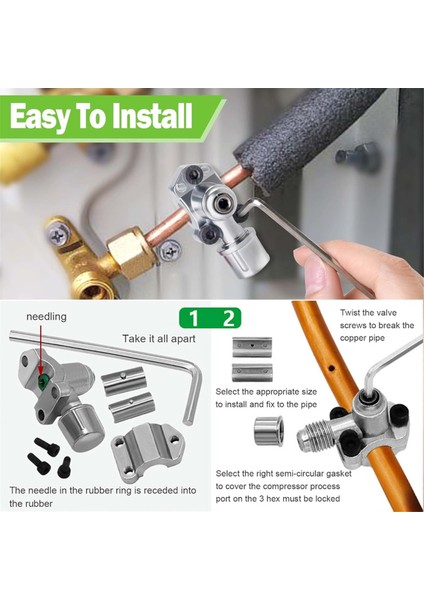 Easy To Install

needling

1

Take it all apart

The needle in the rubber ring is receded into the rubber

2

Select the appropriate size to install and fix to the pipe

Select the right semi-circular gasket to cover the compressor process port on the 3 hex must be locked

Twist the valve screws to break the copper pipe