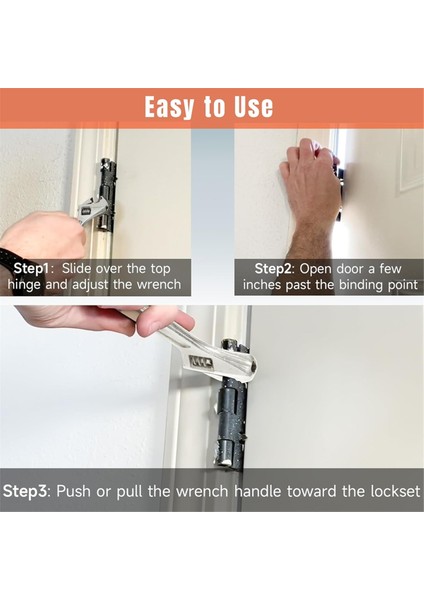 Easy to Use

Step1: Slide over the top hinge and adjust the wrench

Step2: Open door a few inches past the binding point

Step3: Push or pull the wrench handle toward the lockset