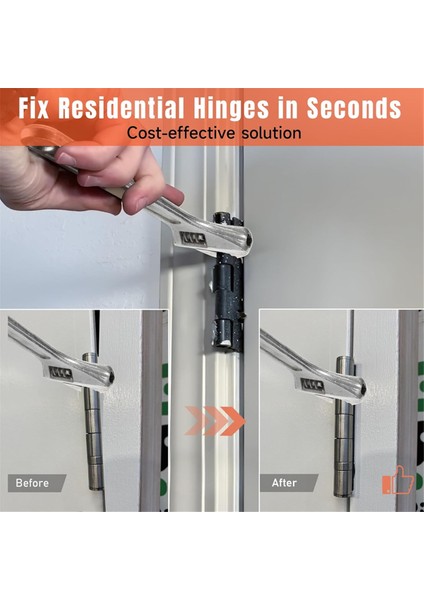 Fix Residential Hinges in Seconds
Cost-effective solution

Before

After