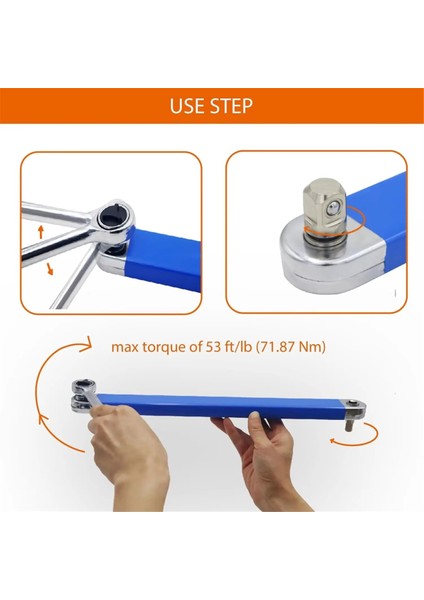 USE STEP

max torque of 53 ft/lb (71.87 Nm)