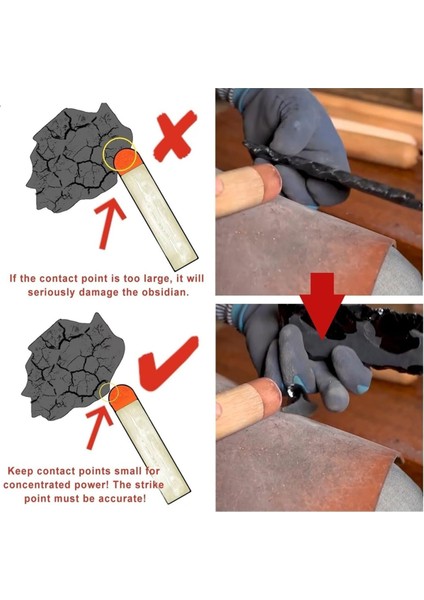 If the contact point is too large, it will seriously damage the obsidian.

Keep contact points small for concentrated power! The strike point must be accurate!