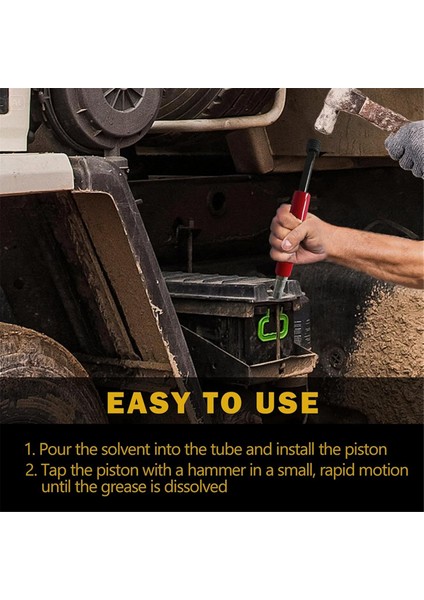 EASY TO USE

1. Pour the solvent into the tube and install the piston
2. Tap the piston with a hammer in a small, rapid motion until the grease is dissolved