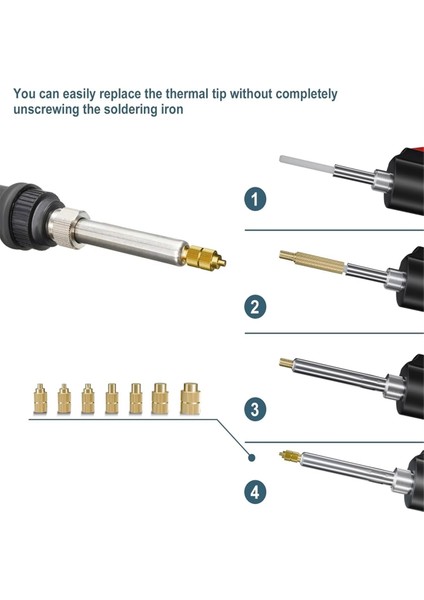 You can easily replace the thermal tip without completely unscrewing the soldering iron

1

2

3

4