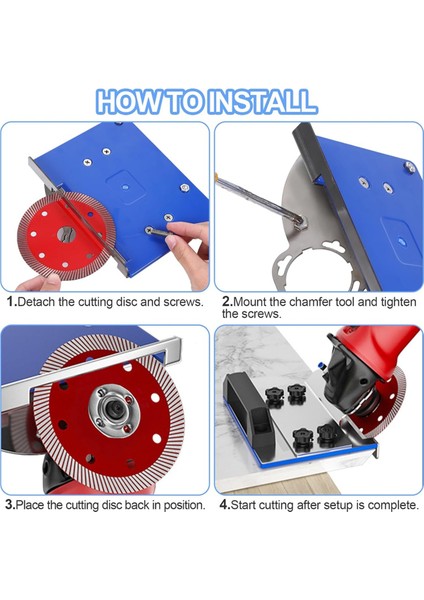 HOW TO INSTALL

1.Detach the cutting disc and screws.

2.Mount the chamfer tool and tighten the screws.

3.Place the cutting disc back in position.

4.Start cutting after setup is complete.