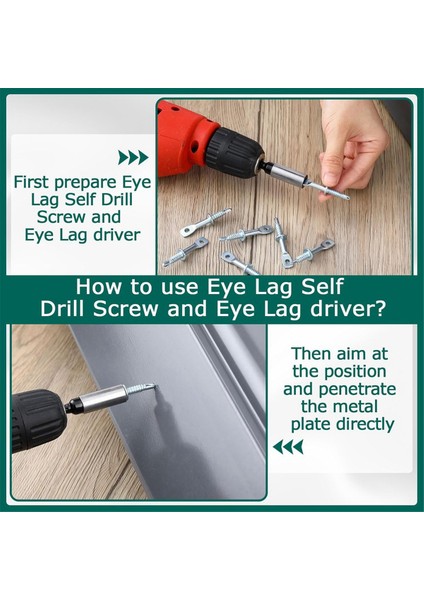 First prepare Eye Lag Self Drill Screw and Eye Lag driver

How to use Eye Lag Self Drill Screw and Eye Lag driver?

Then aim at the position and penetrate the metal plate directly